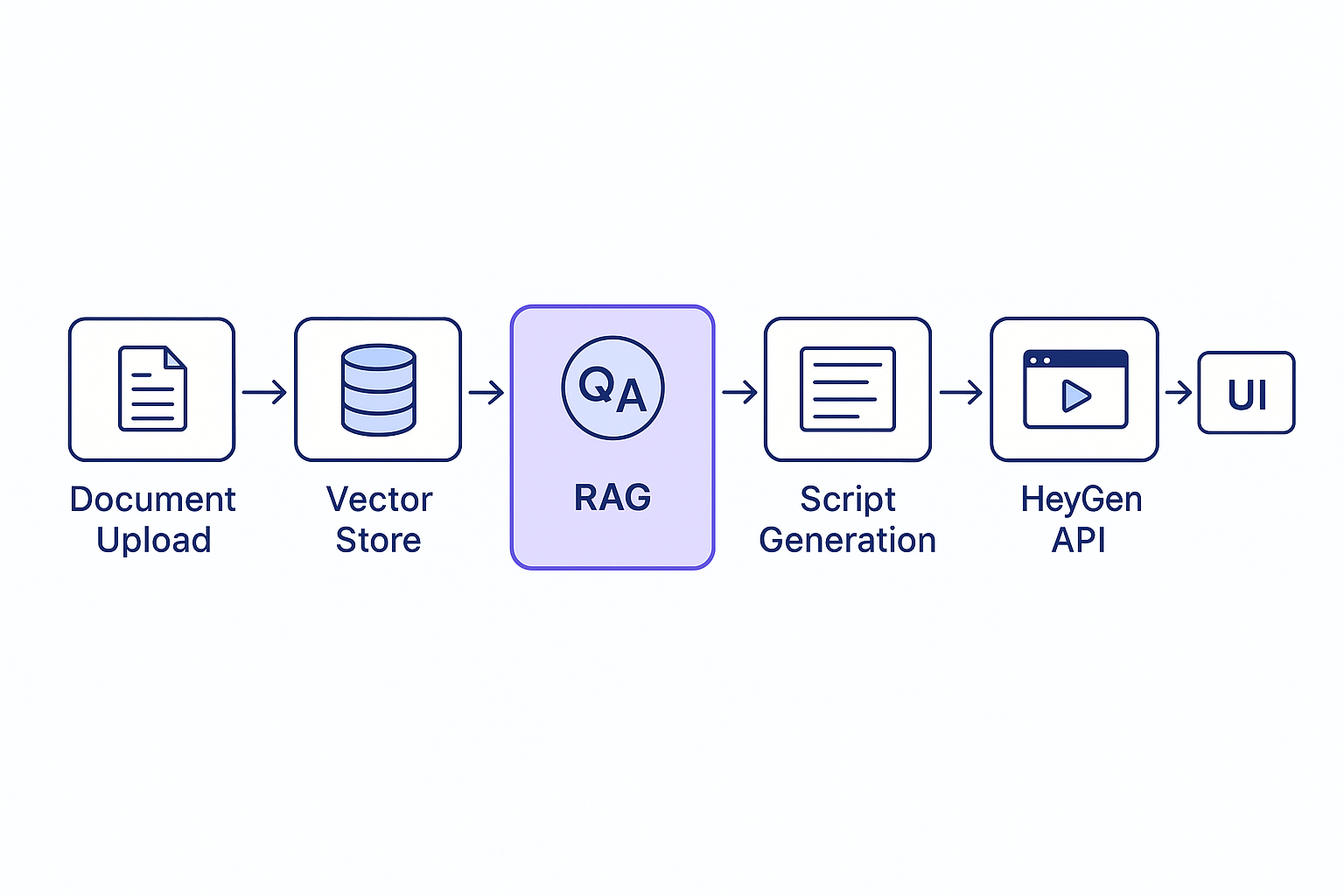 Document Upload

Vector Store

QA
RAG

Script Generation

HeyGen API

UI